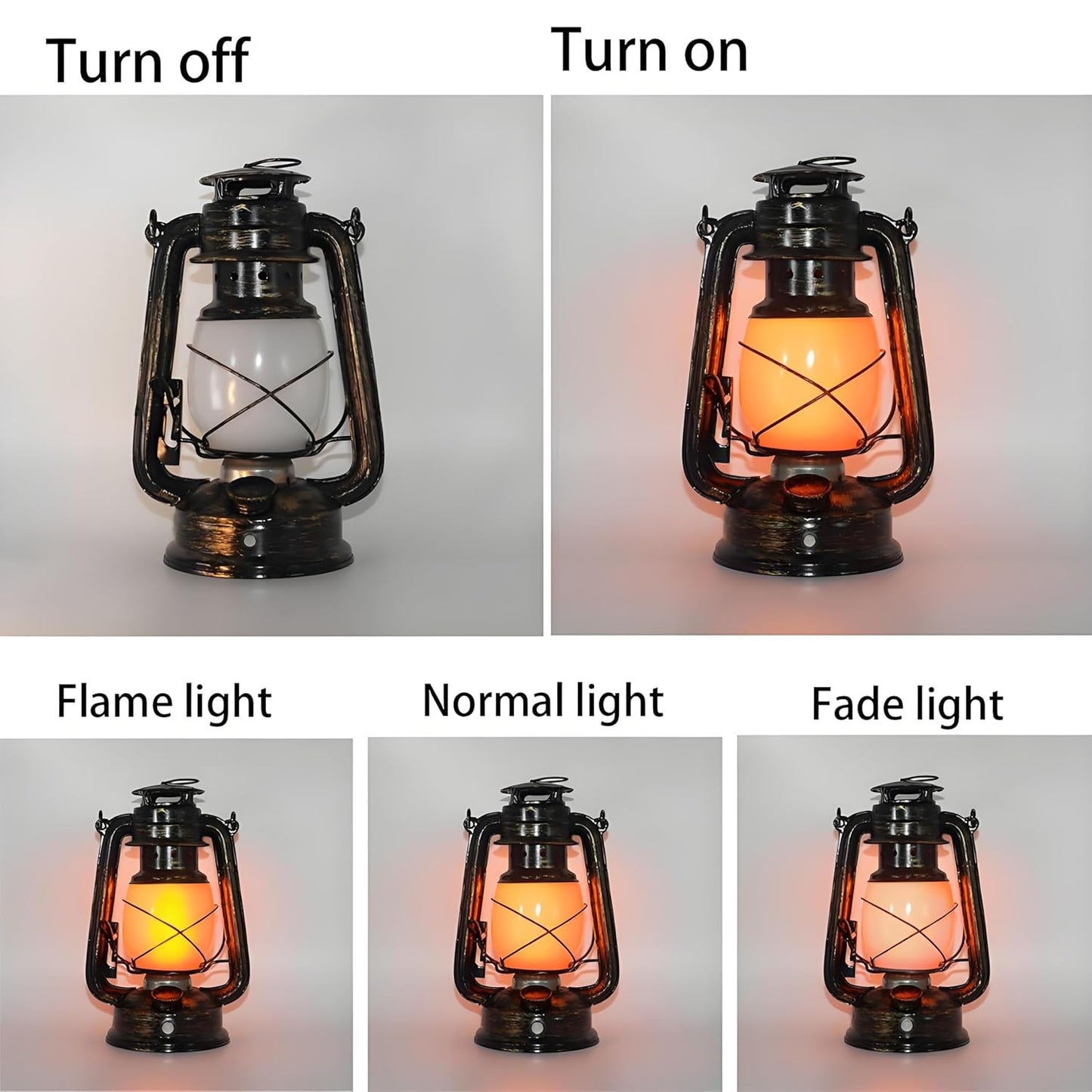 Turn off

Turn on

Flame light

Normal light

Fade light