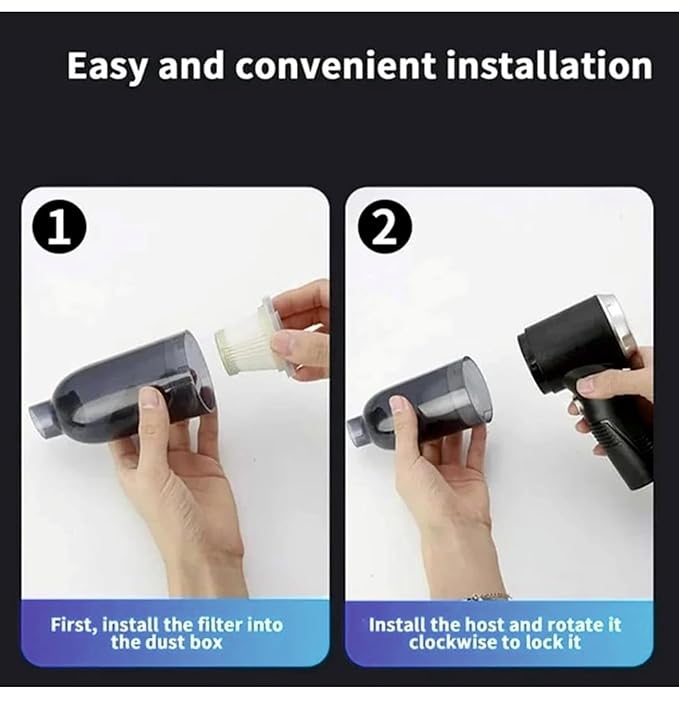 Easy and convenient installation

1

First, install the filter into the dust box

2

Install the host and rotate it clockwise to lock it