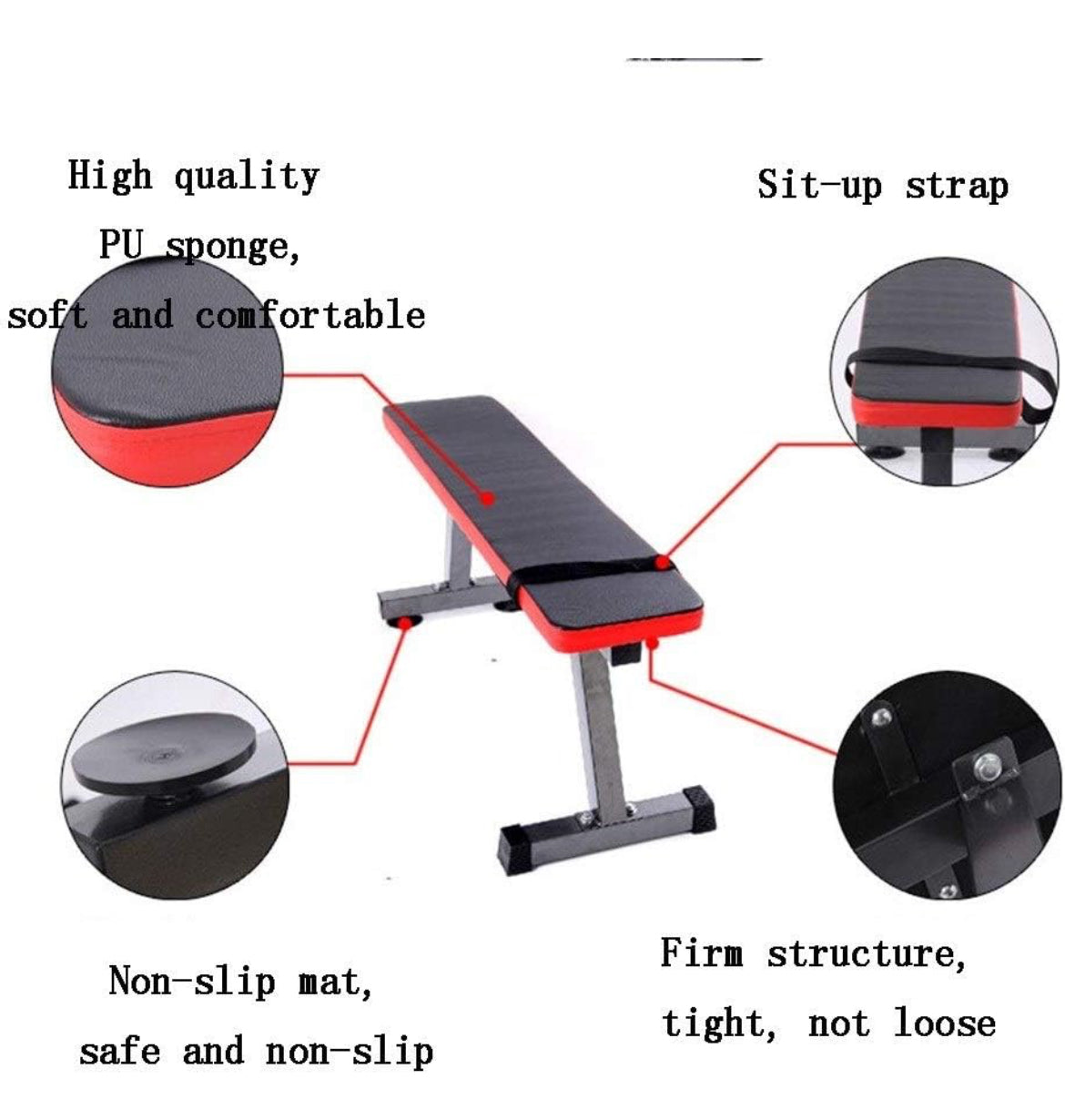 High quality
PU sponge,
soft and comfortable

Sit-up strap

Non-slip mat,
safe and non-slip

Firm structure,
tight, not loose